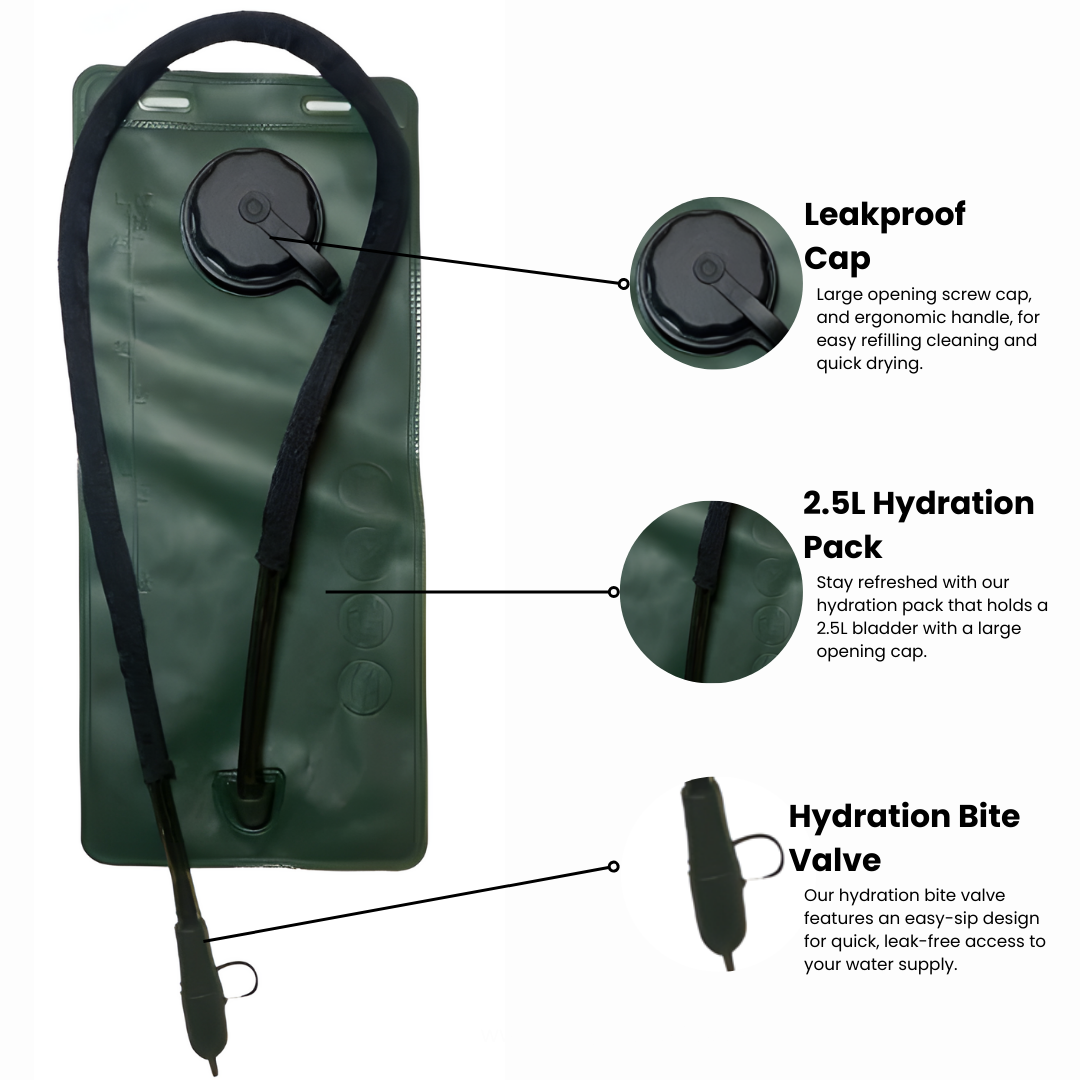 Leakproof Cap

Large opening screw cap, and ergonomic handle, for easy refilling cleaning and quick drying.

2.5L Hydration Pack

Stay refreshed with our hydration pack that holds a 2.5L bladder with a large opening cap.

Hydration Bite Valve

Our hydration bite valve features an easy-sip design for quick, leak-free access to your water supply.